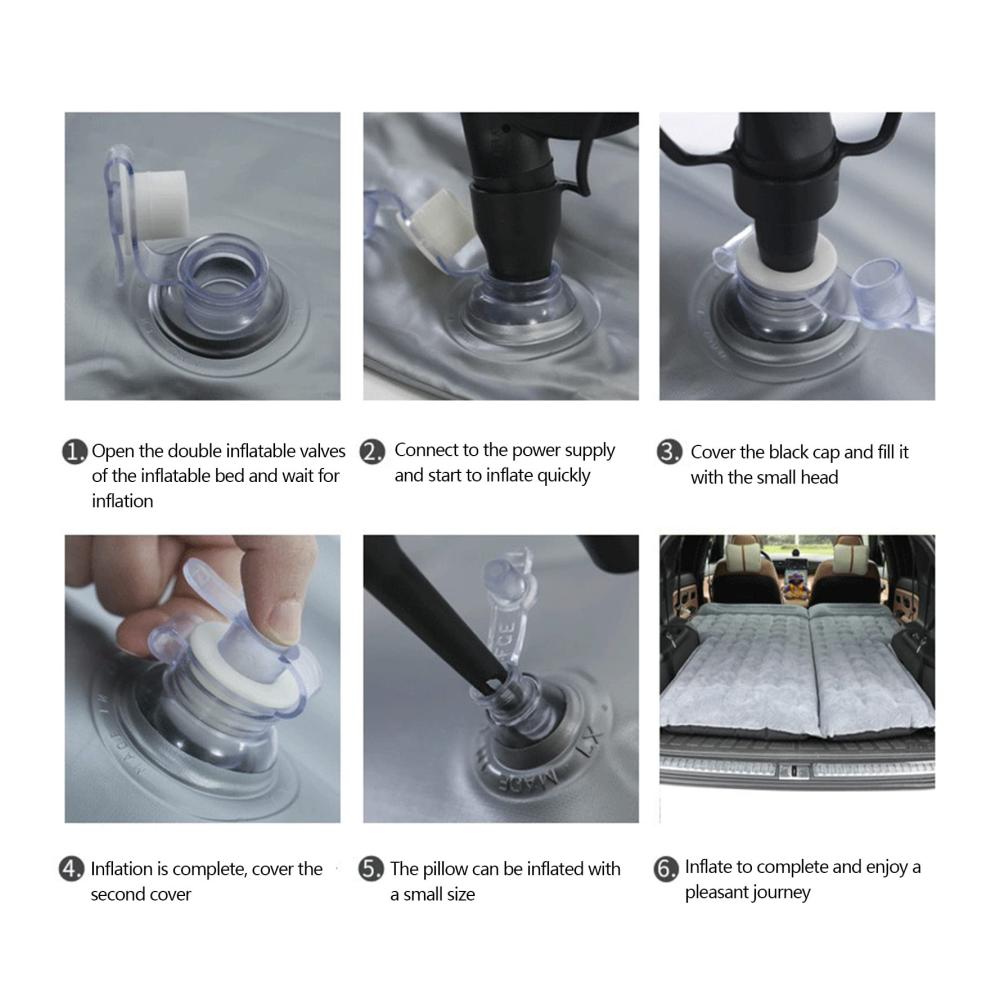 1. Open the double inflatable valves of the inflatable bed and wait for inflation

2. Connect to the power supply and start to inflate quickly

3. Cover the black cap and fill it with the small head

4. Inflation is complete, cover the second cover

5. The pillow can be inflated with a small size

6. Inflate to complete and enjoy a pleasant journey