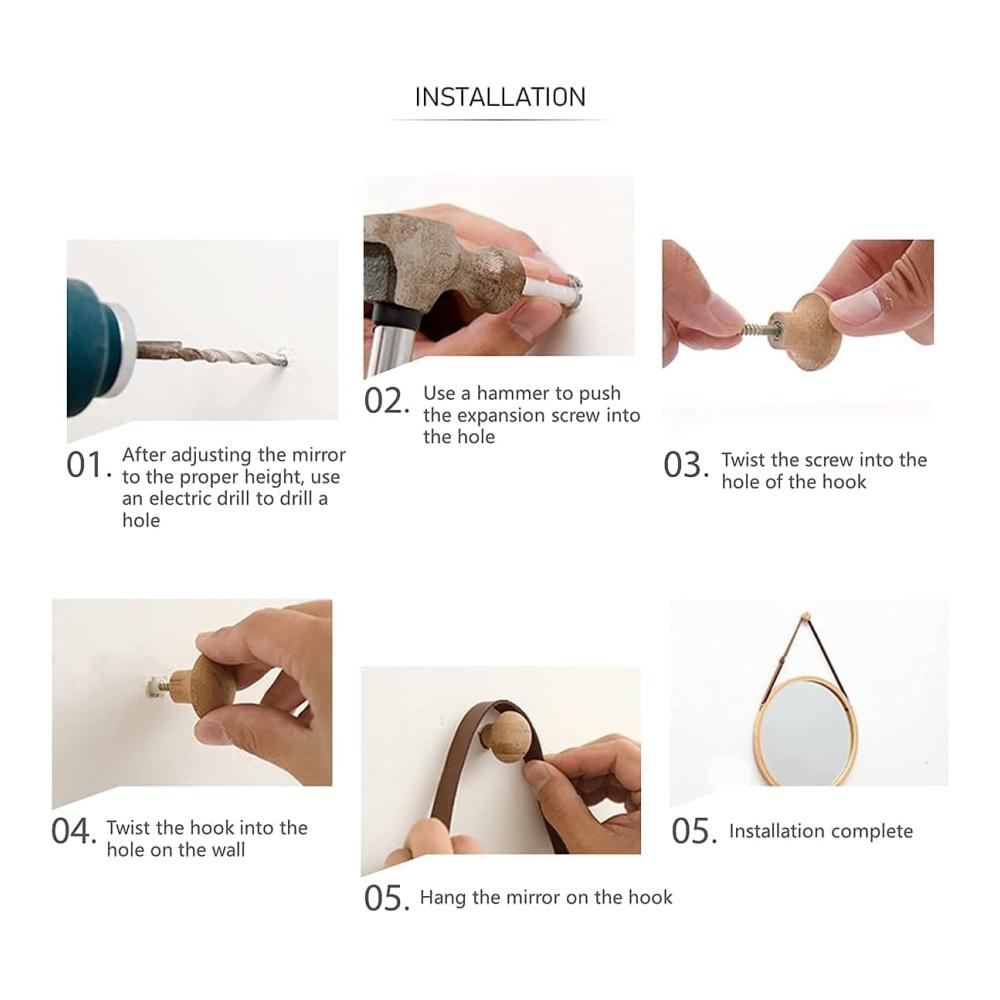 INSTALLATION

01. After adjusting the mirror to the proper height, use an electric drill to drill a hole

02. Use a hammer to push the expansion screw into the hole

03. Twist the screw into the hole of the hook

04. Twist the hook into the hole on the wall

05. Hang the mirror on the hook

05. Installation complete