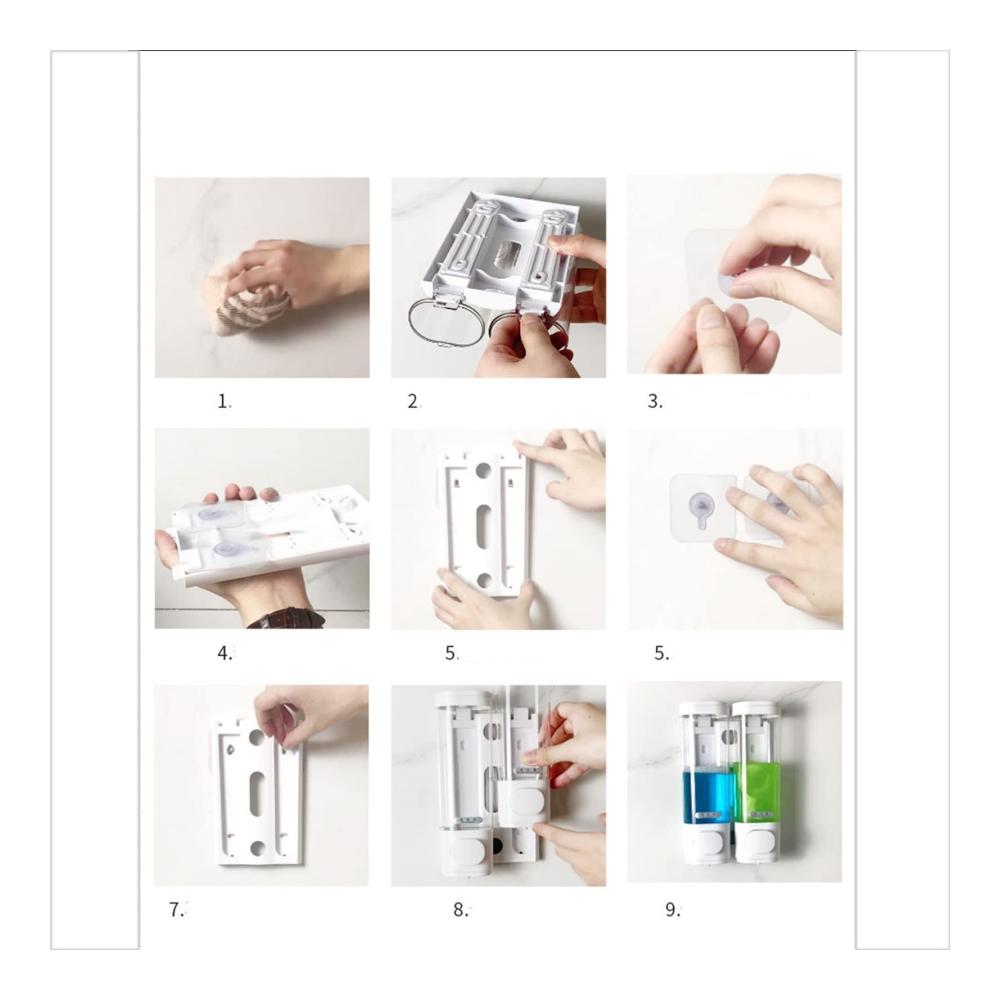 1.

2.

3.

4.

5.

5.

7.

8.

9.