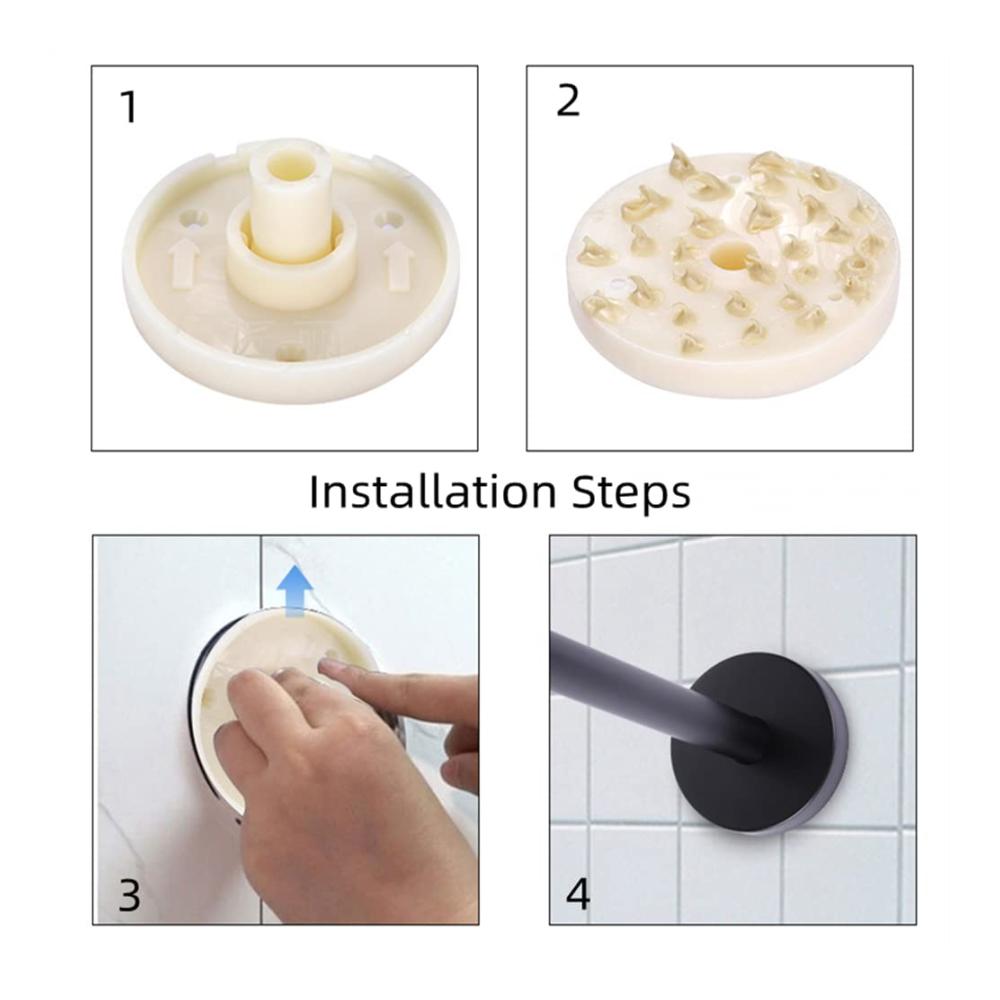 1

2

Installation Steps

3

4