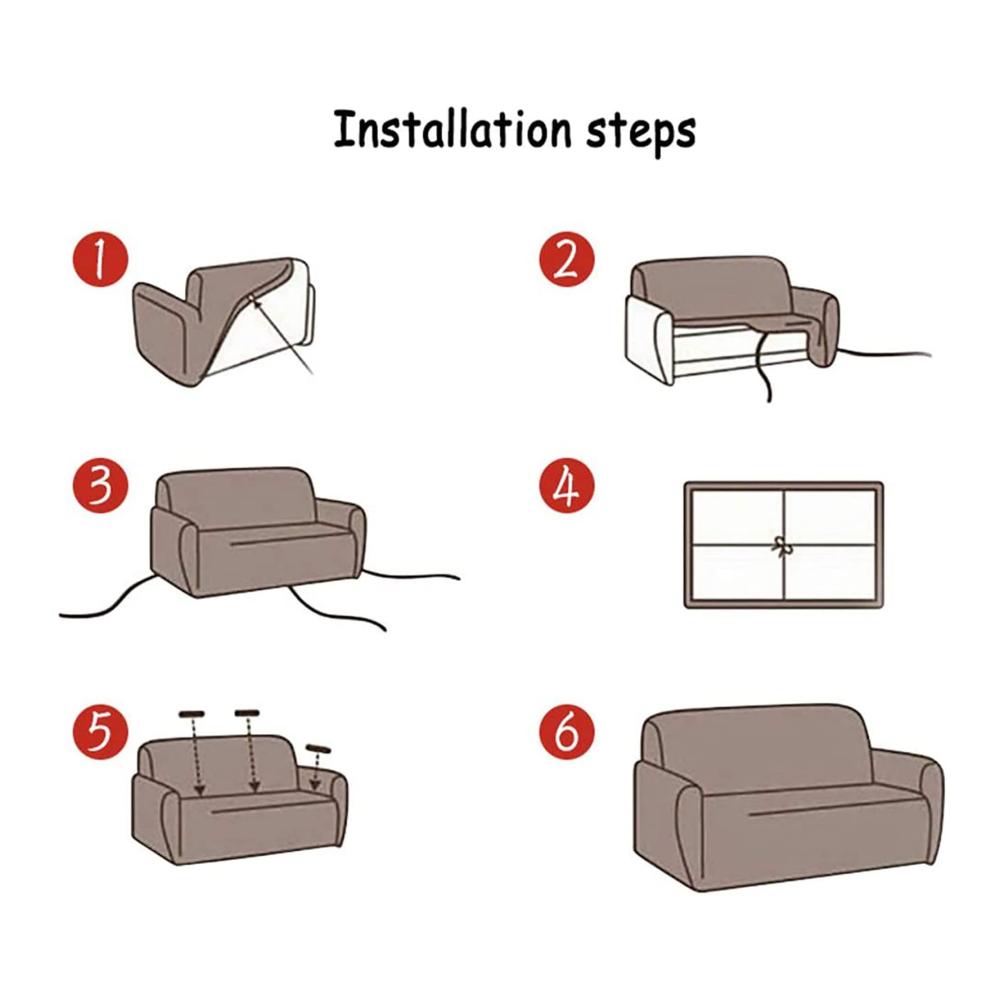 Installation steps

1

2

3

4

5

6