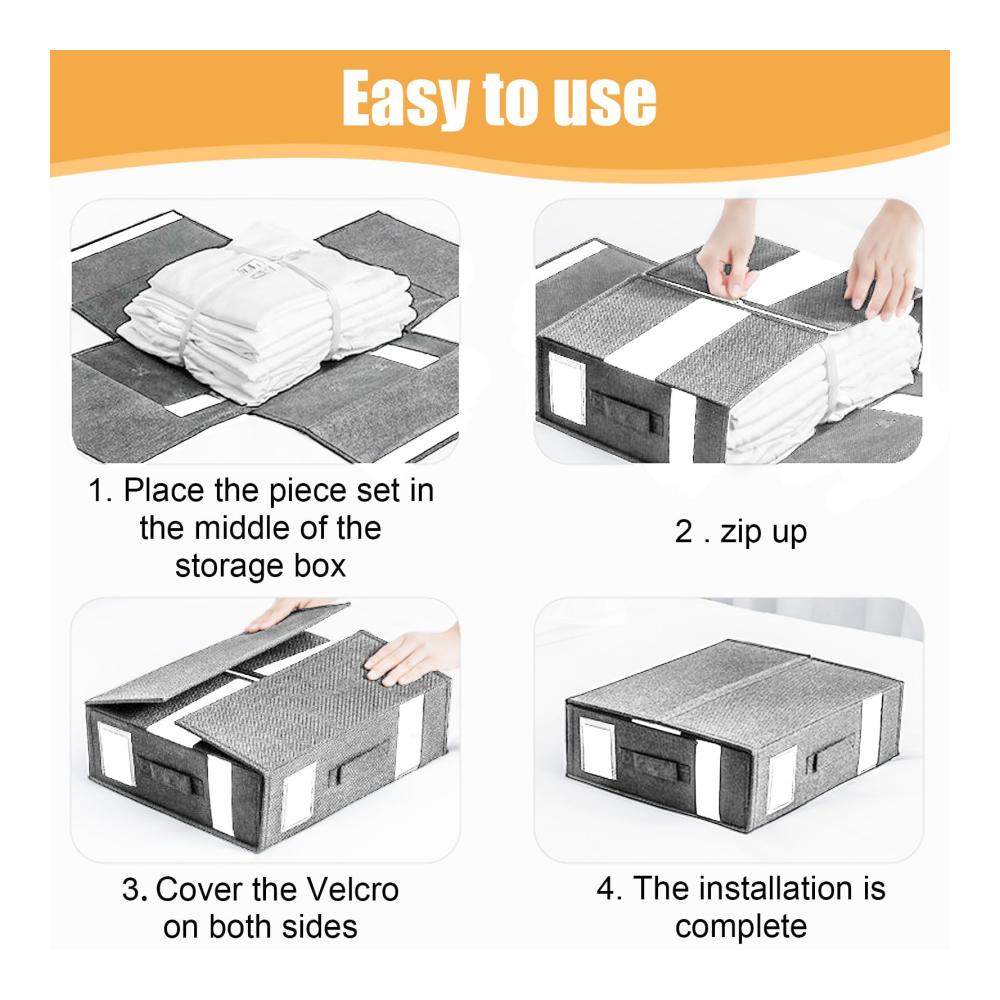 Easy to use

1. Place the piece set in the middle of the storage box

2 . zip up

3. Cover the Velcro on both sides

4. The installation is complete