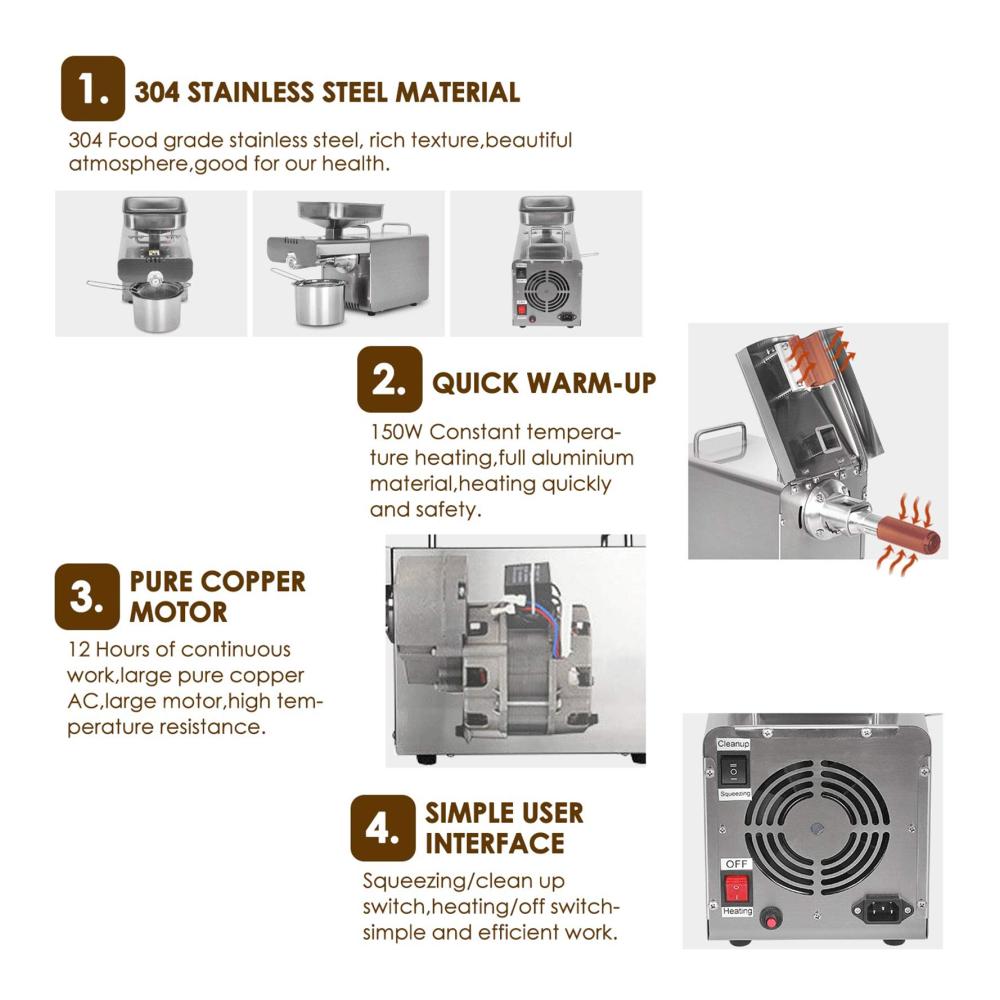 1. 304 STAINLESS STEEL MATERIAL

304 Food grade stainless steel, rich texture,beautiful atmosphere,good for our health.

2. QUICK WARM-UP

150W Constant temperature heating,full aluminium material,heating quickly and safety.

3. PURE COPPER MOTOR

12 Hours of continuous work,large pure copper AC,large motor,high temperature resistance.

4. SIMPLE USER INTERFACE

Squeezing/clean up switch,heating/off switch-simple and efficient work.

Cleanup
Squeezing
OFF
Heating