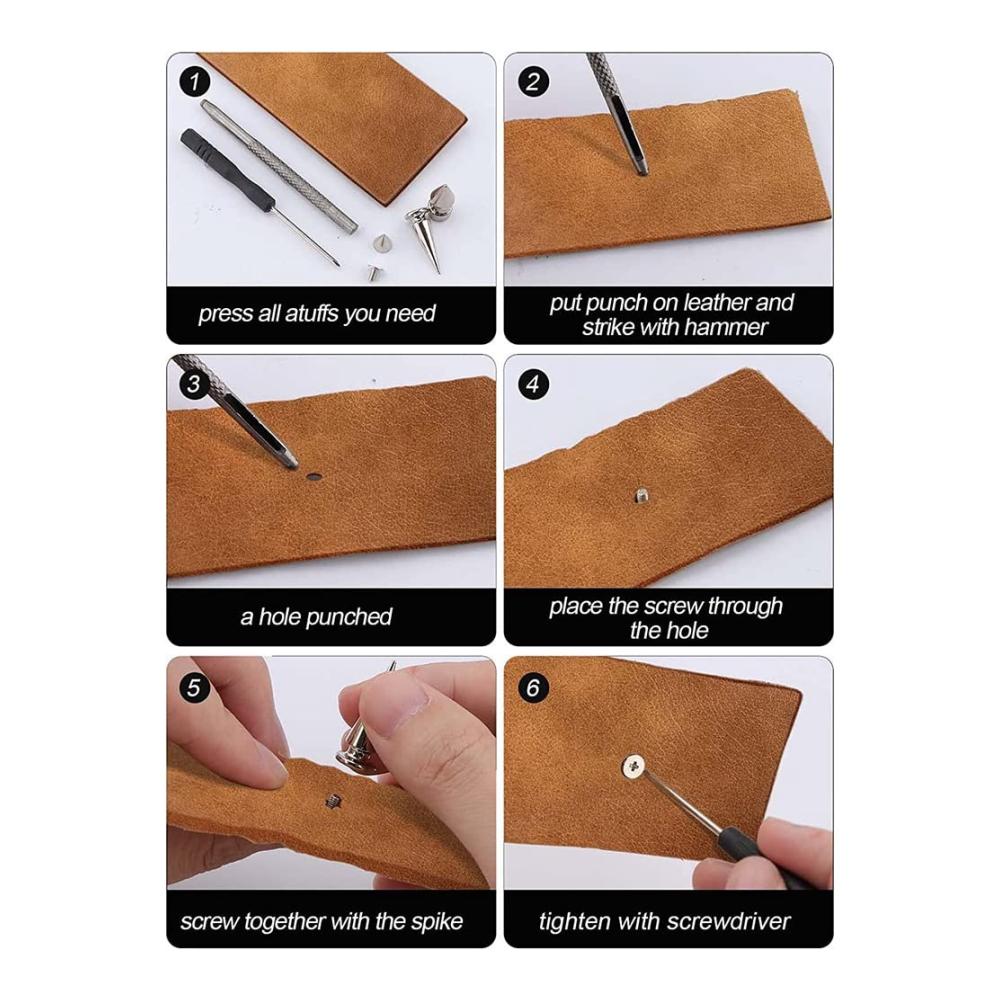 1
press all atuffs you need

2
put punch on leather and strike with hammer

3
a hole punched

4
place the screw through the hole

5
screw together with the spike

6
tighten with screwdriver