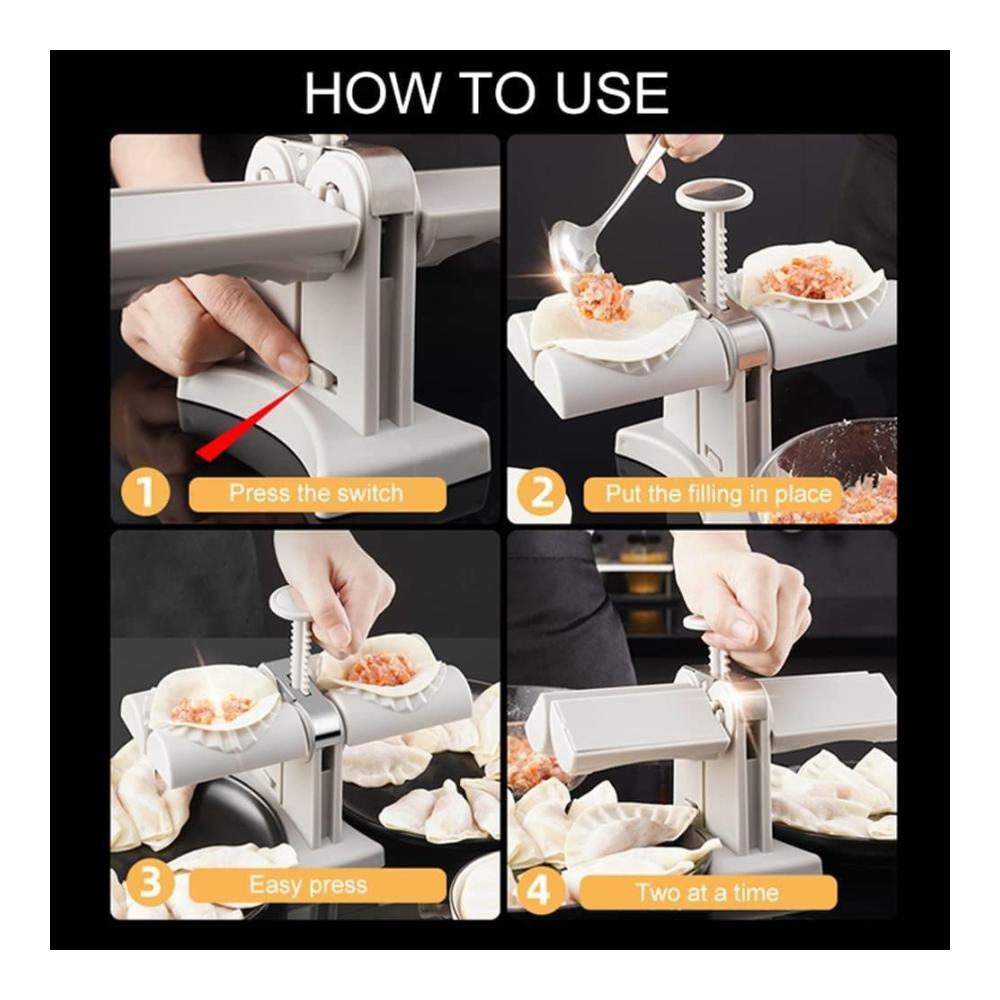 HOW TO USE

1 Press the switch

2 Put the filling in place

3 Easy press

4 Two at a time