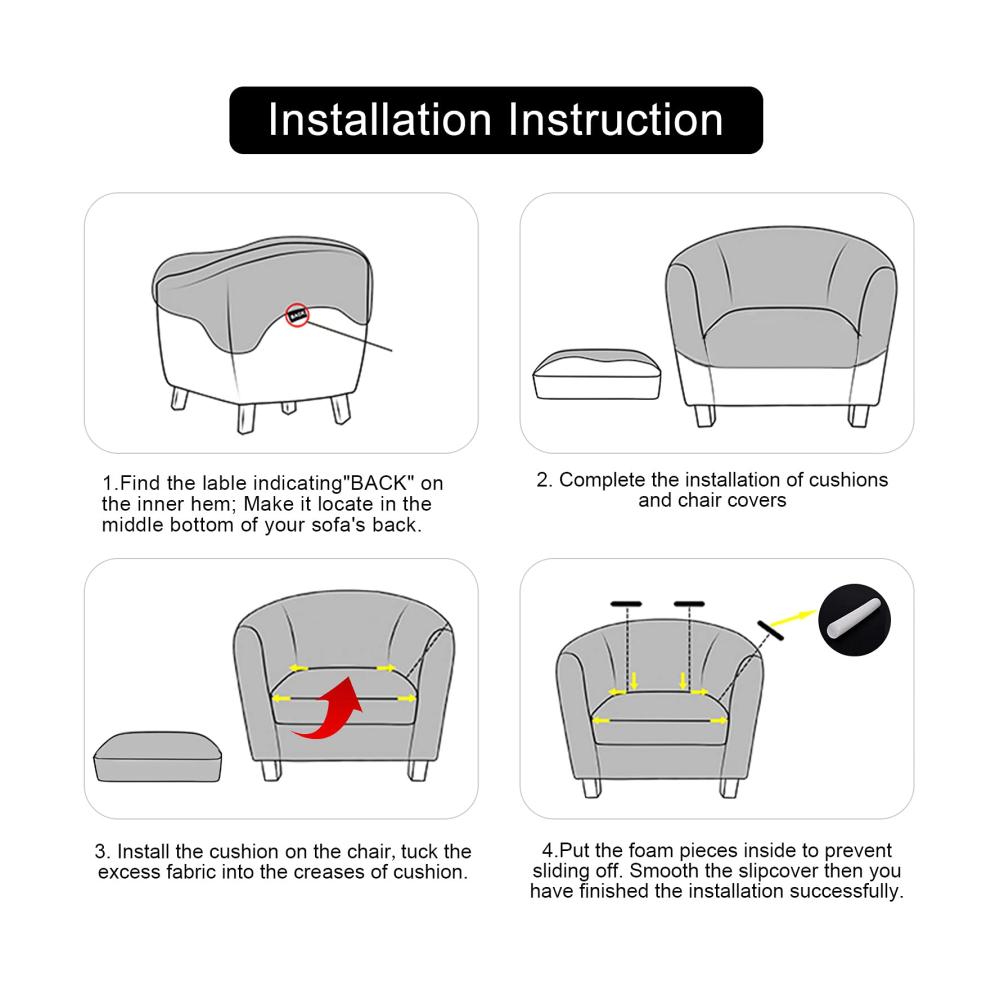 Installation Instruction

BACK

1.Find the lable indicating"BACK" on the inner hem; Make it locate in the middle bottom of your sofa's back.

2. Complete the installation of cushions and chair covers

3. Install the cushion on the chair, tuck the excess fabric into the creases of cushion.

4.Put the foam pieces inside to prevent sliding off. Smooth the slipcover then you have finished the installation successfully.