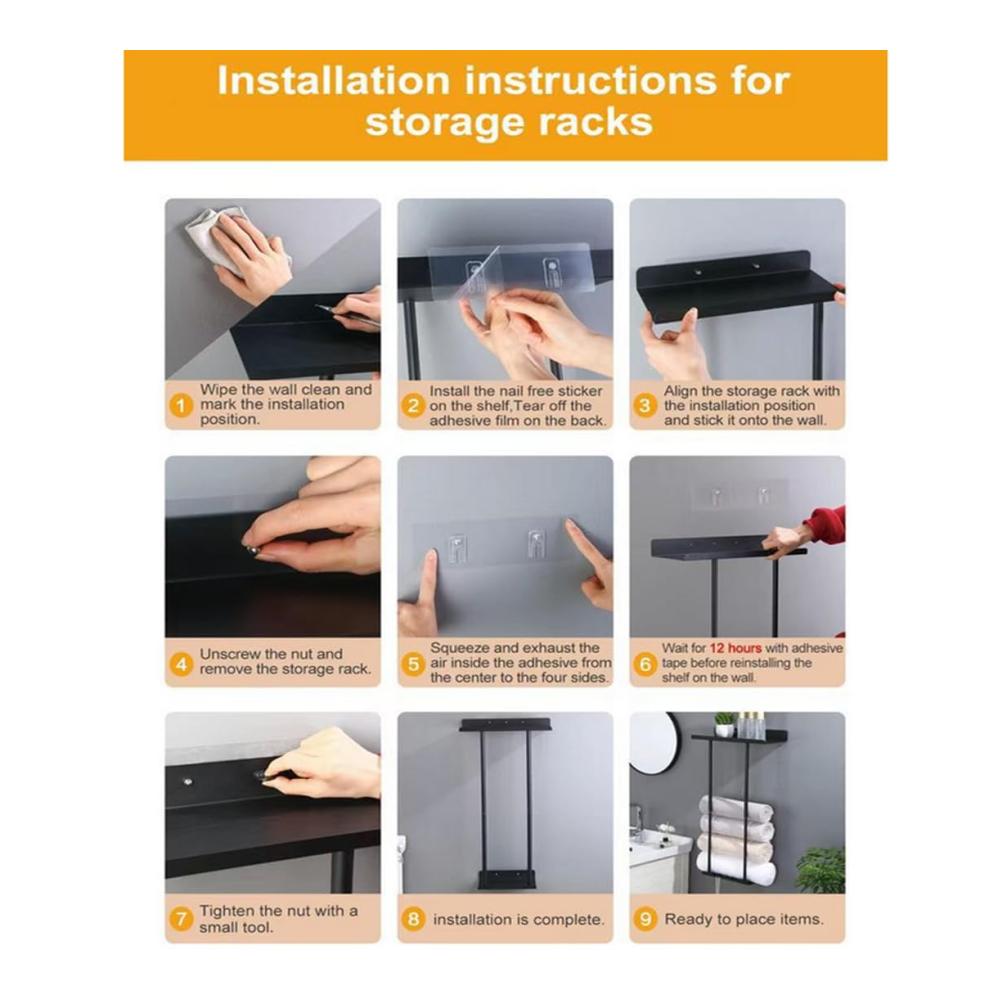 Installation instructions for storage racks

1 Wipe the wall clean and mark the installation position.

2 Install the nail free sticker on the shelf,Tear off the adhesive film on the back.

3 Align the storage rack with the installation position and stick it onto the wall.

4 Unscrew the nut and remove the storage rack.

5 Squeeze and exhaust the air inside the adhesive from the center to the four sides.

6 Wait for 12 hours with adhesive tape before reinstalling the shelf on the wall.

7 Tighten the nut with a small tool.

8 installation is complete.

9 Ready to place items.