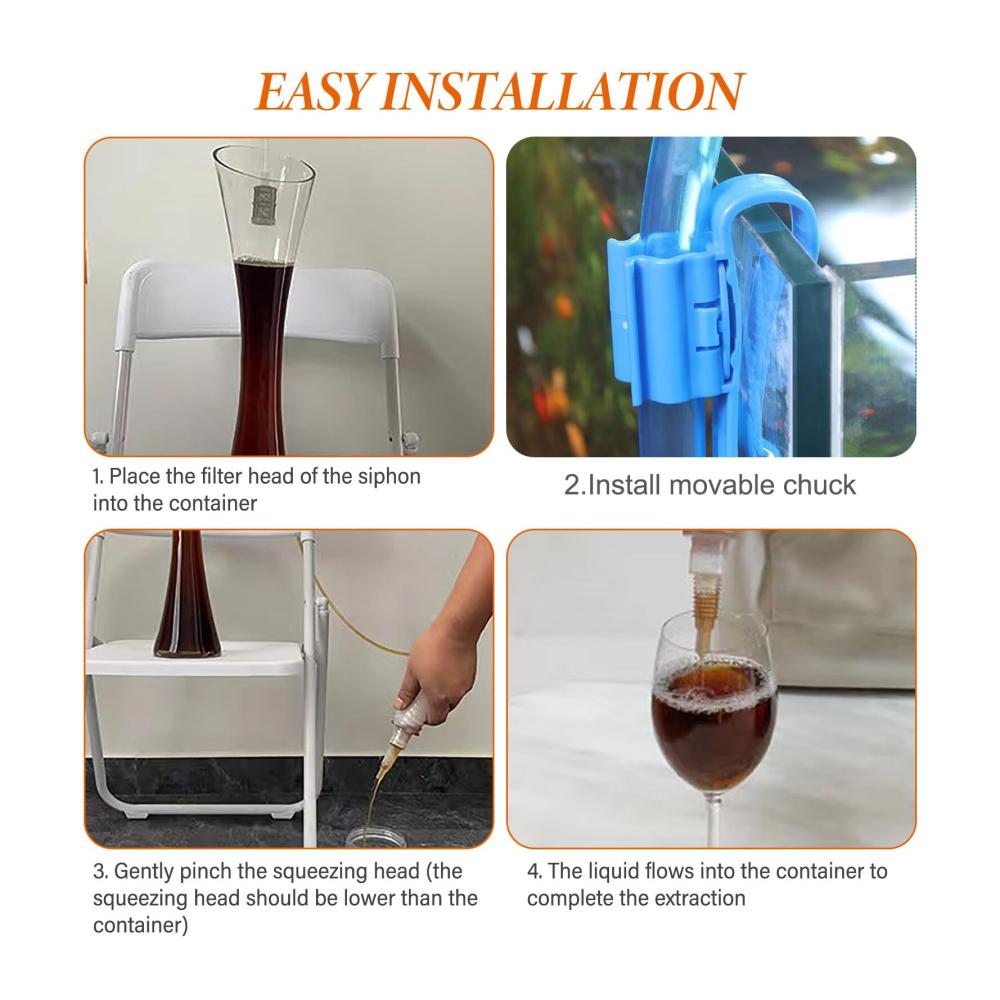 EASY INSTALLATION

1. Place the filter head of the siphon into the container

2.Install movable chuck

3. Gently pinch the squeezing head (the squeezing head should be lower than the container)

4. The liquid flows into the container to complete the extraction