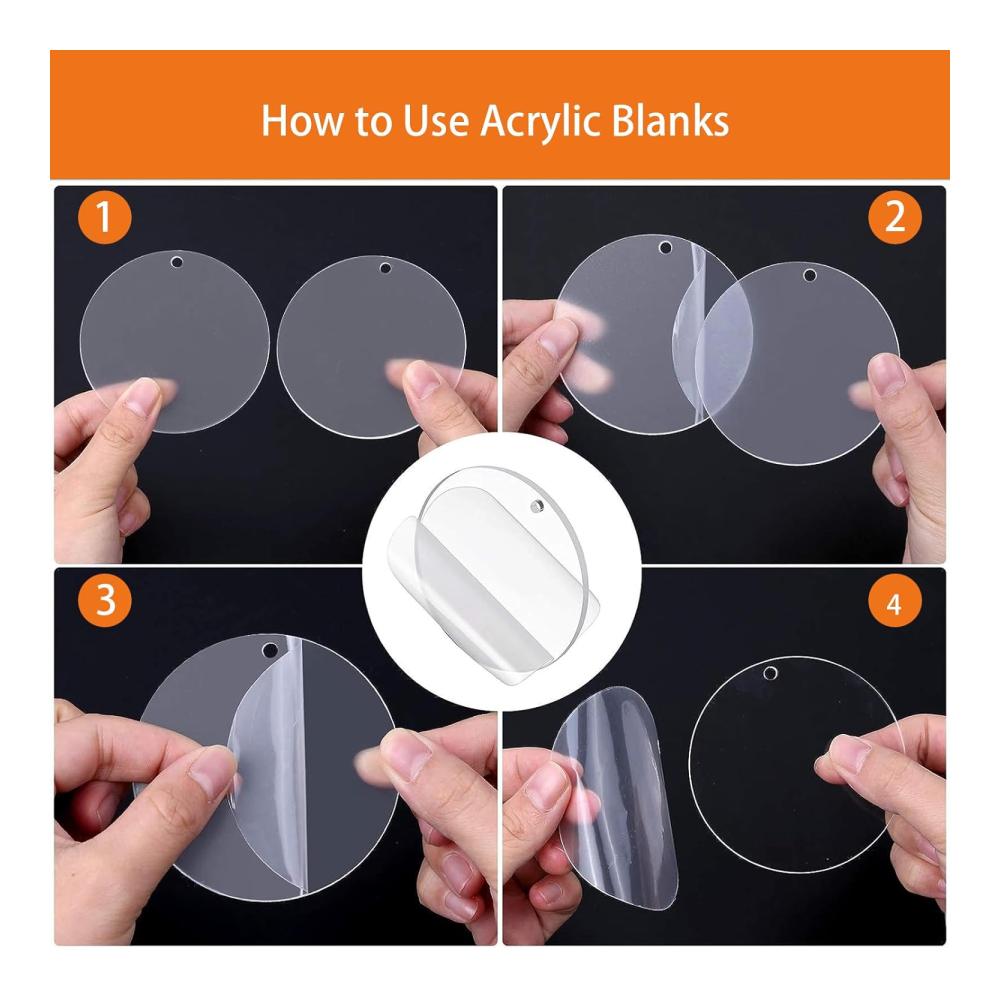 How to Use Acrylic Blanks

1

2

3

4