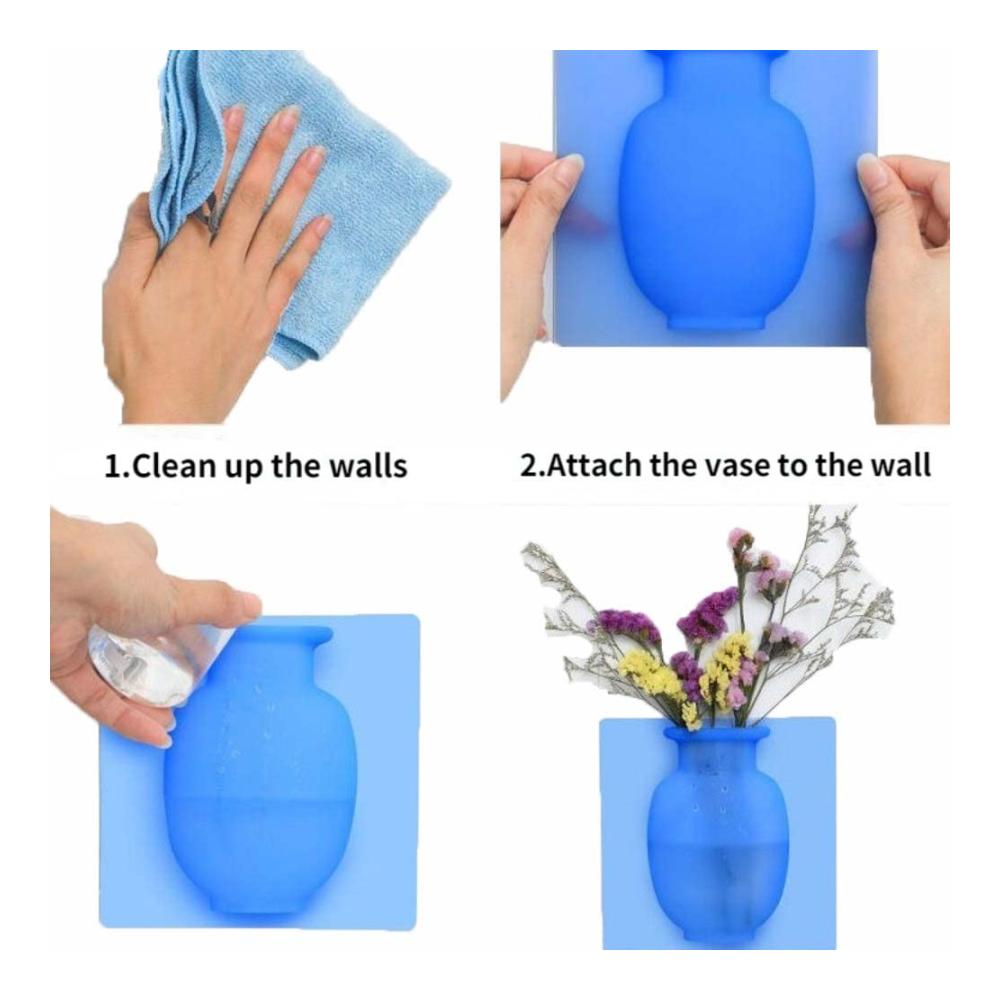 1.Clean up the walls

2.Attach the vase to the wall