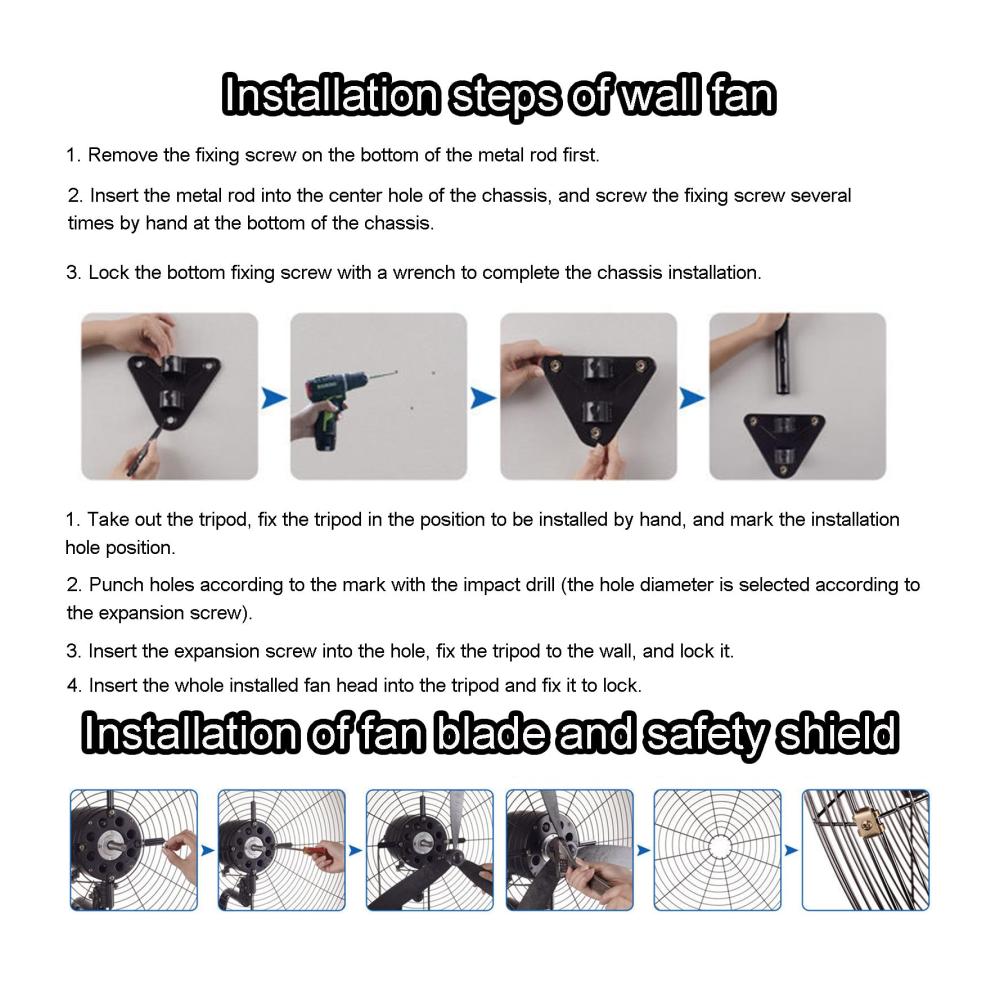 Installation steps of wall fan

1. Remove the fixing screw on the bottom of the metal rod first.

2. Insert the metal rod into the center hole of the chassis, and screw the fixing screw several times by hand at the bottom of the chassis.

3. Lock the bottom fixing screw with a wrench to complete the chassis installation.

1. Take out the tripod, fix the tripod in the position to be installed by hand, and mark the installation hole position.

2. Punch holes according to the mark with the impact drill (the hole diameter is selected according to the expansion screw).

3. Insert the expansion screw into the hole, fix the tripod to the wall, and lock it.

4. Insert the whole installed fan head into the tripod and fix it to lock.

Installation of fan blade and safety shield