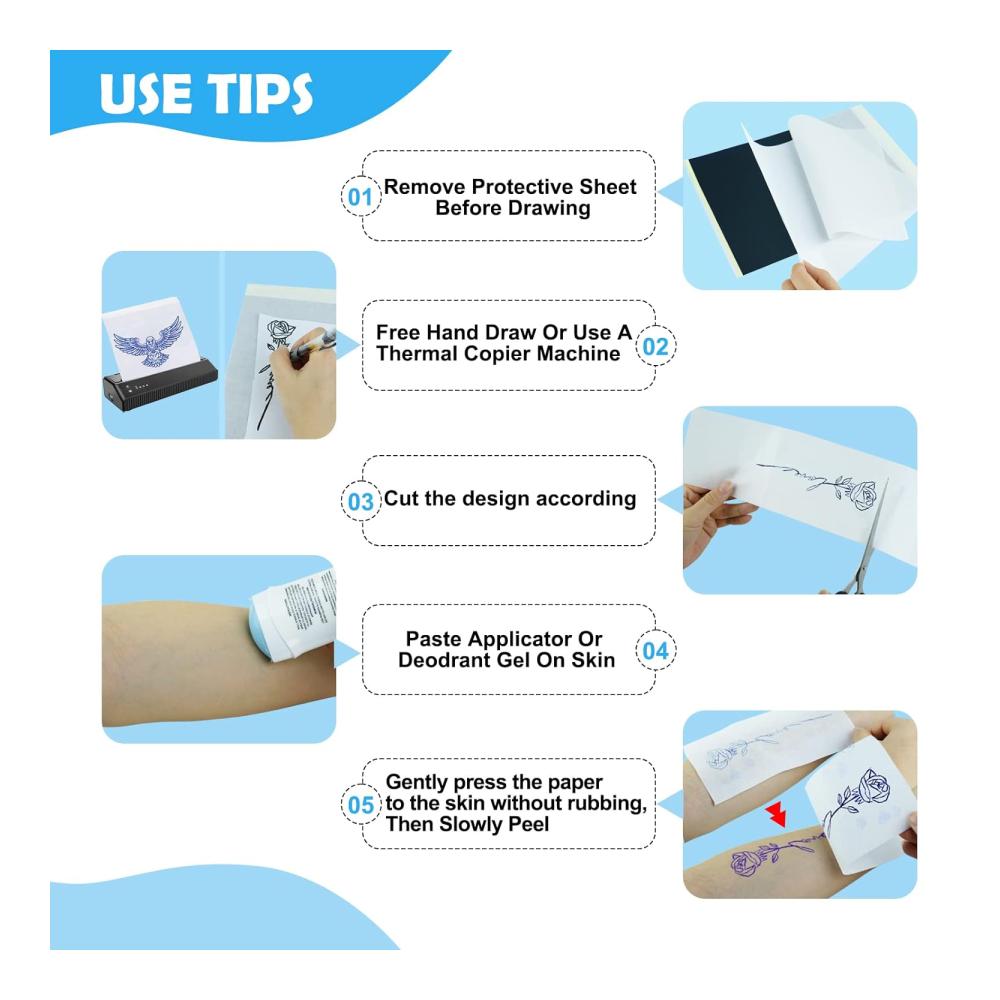 USE TIPS

01 Remove Protective Sheet Before Drawing

Free Hand Draw Or Use A Thermal Copier Machine 02

03 Cut the design according

Paste Applicator Or Deodrant Gel On Skin 04

05 Gently press the paper to the skin without rubbing, Then Slowly Peel