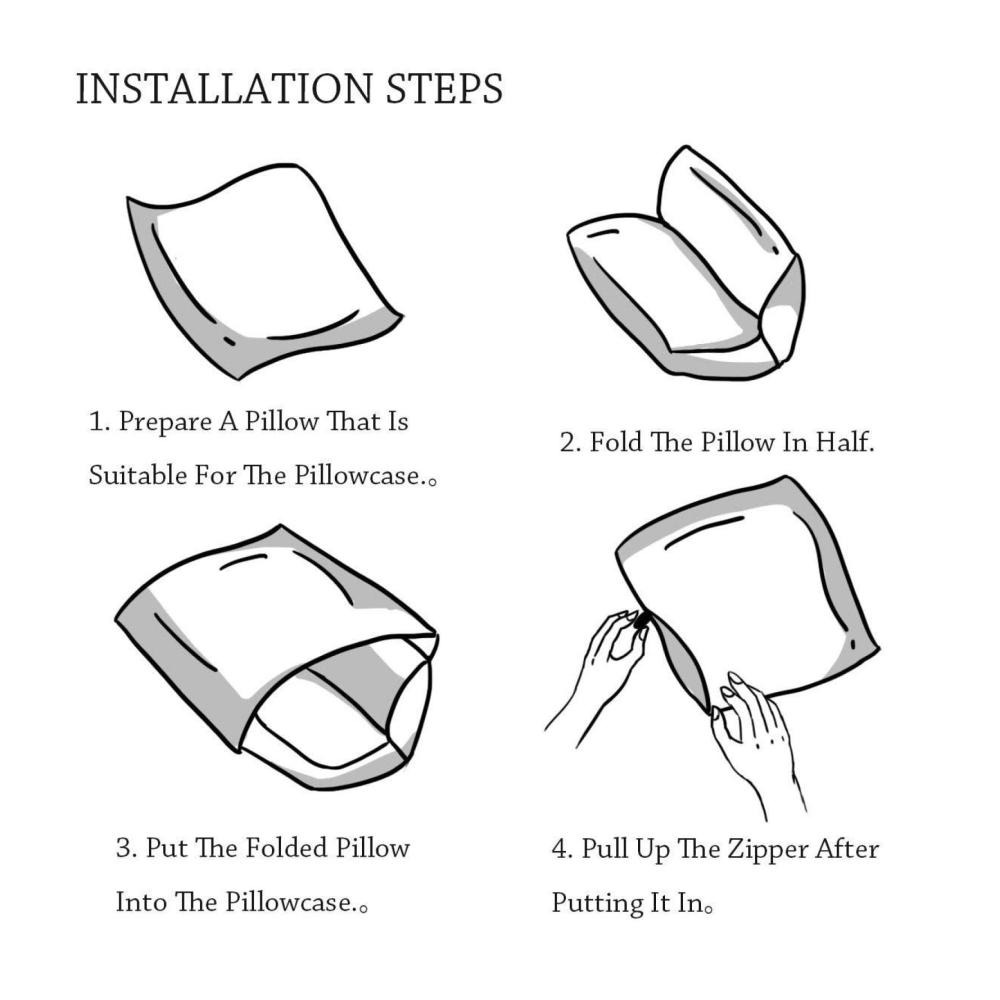 INSTALLATION STEPS

1. Prepare A Pillow That Is Suitable For The Pillowcase.。

2. Fold The Pillow In Half.

3. Put The Folded Pillow Into The Pillowcase.。

4. Pull Up The Zipper After Putting It In。