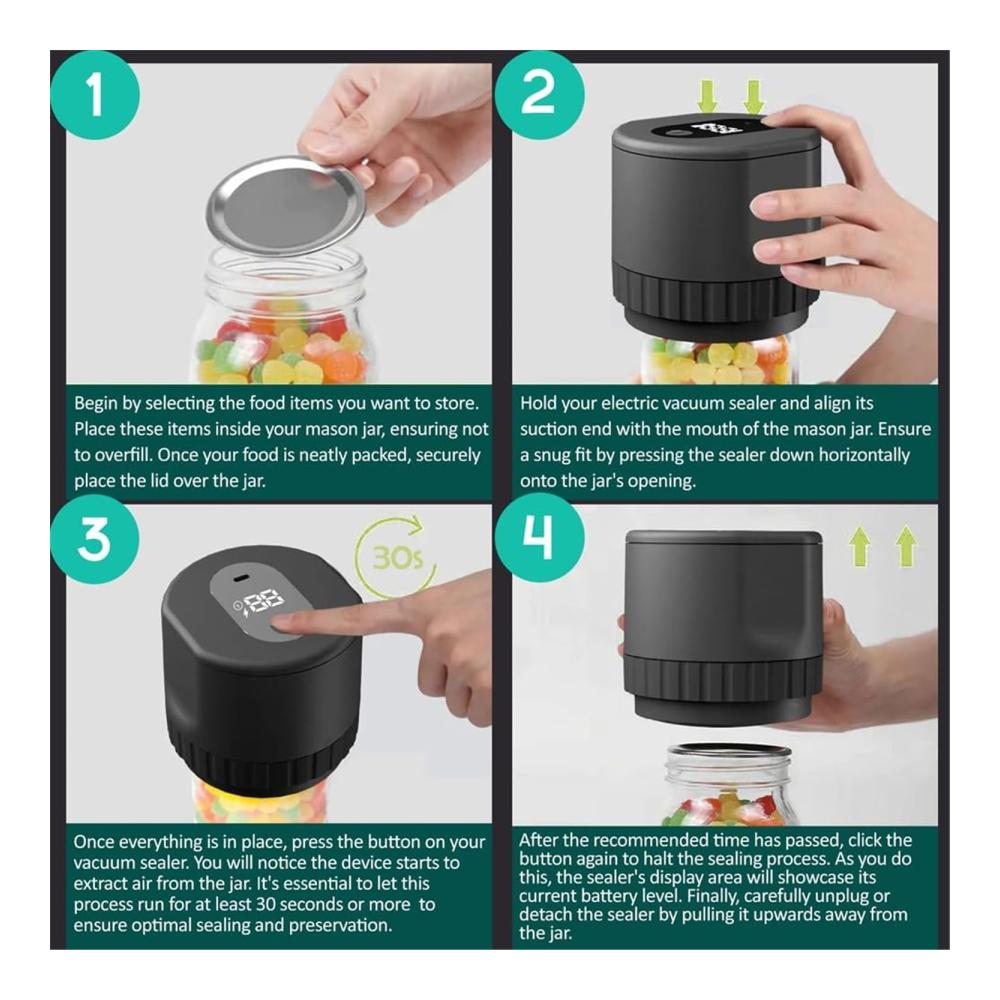 1

Begin by selecting the food items you want to store. Place these items inside your mason jar, ensuring not to overfill. Once your food is neatly packed, securely place the lid over the jar.

2

Hold your electric vacuum sealer and align its suction end with the mouth of the mason jar. Ensure a snug fit by pressing the sealer down horizontally onto the jar's opening.

3

30s

88

Once everything is in place, press the button on your vacuum sealer. You will notice the device starts to extract air from the jar. It's essential to let this process run for at least 30 seconds or more to ensure optimal sealing and preservation.

4

After the recommended time has passed, click the button again to halt the sealing process. As you do this, the sealer's display area will showcase its current battery level. Finally, carefully unplug or detach the sealer by pulling it upwards away from the jar.