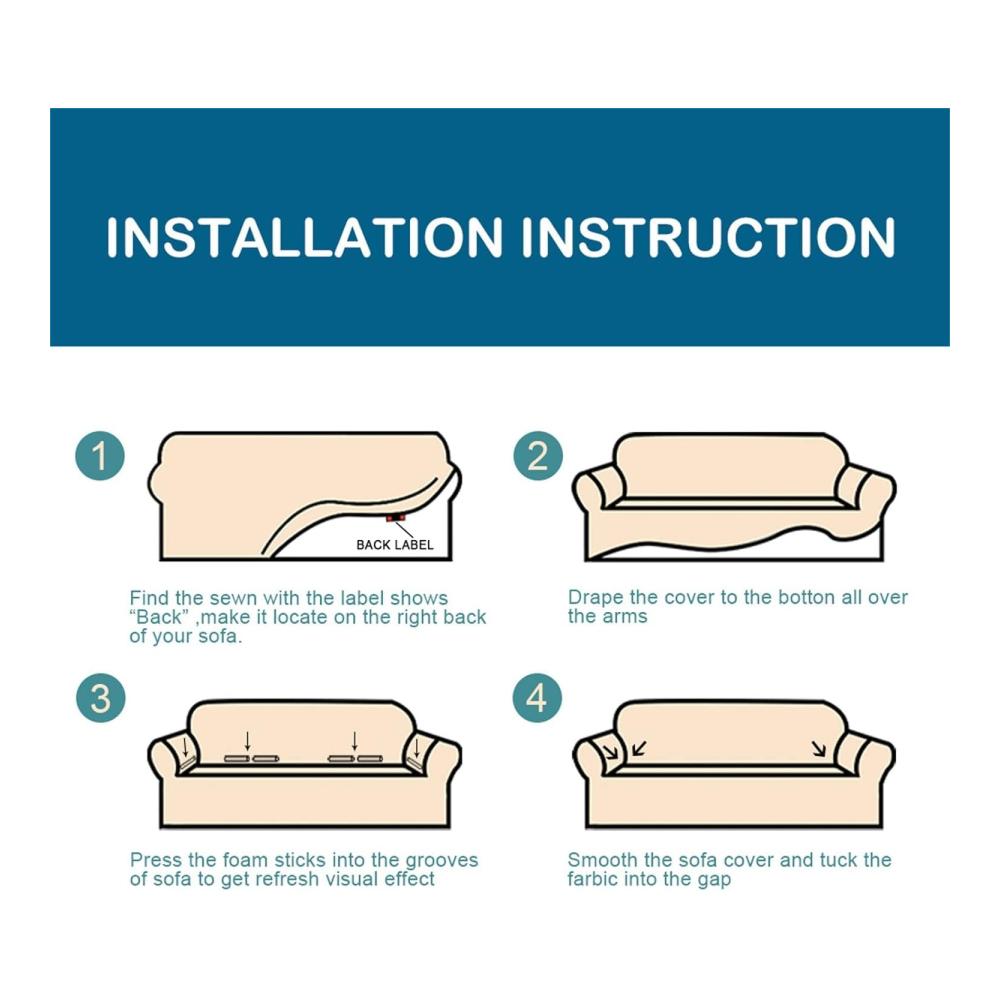 INSTALLATION INSTRUCTION

1

BACK LABEL

Find the sewn with the label shows "Back" ,make it locate on the right back of your sofa.

2

Drape the cover to the botton all over the arms

3

Press the foam sticks into the grooves of sofa to get refresh visual effect

4

Smooth the sofa cover and tuck the farbic into the gap