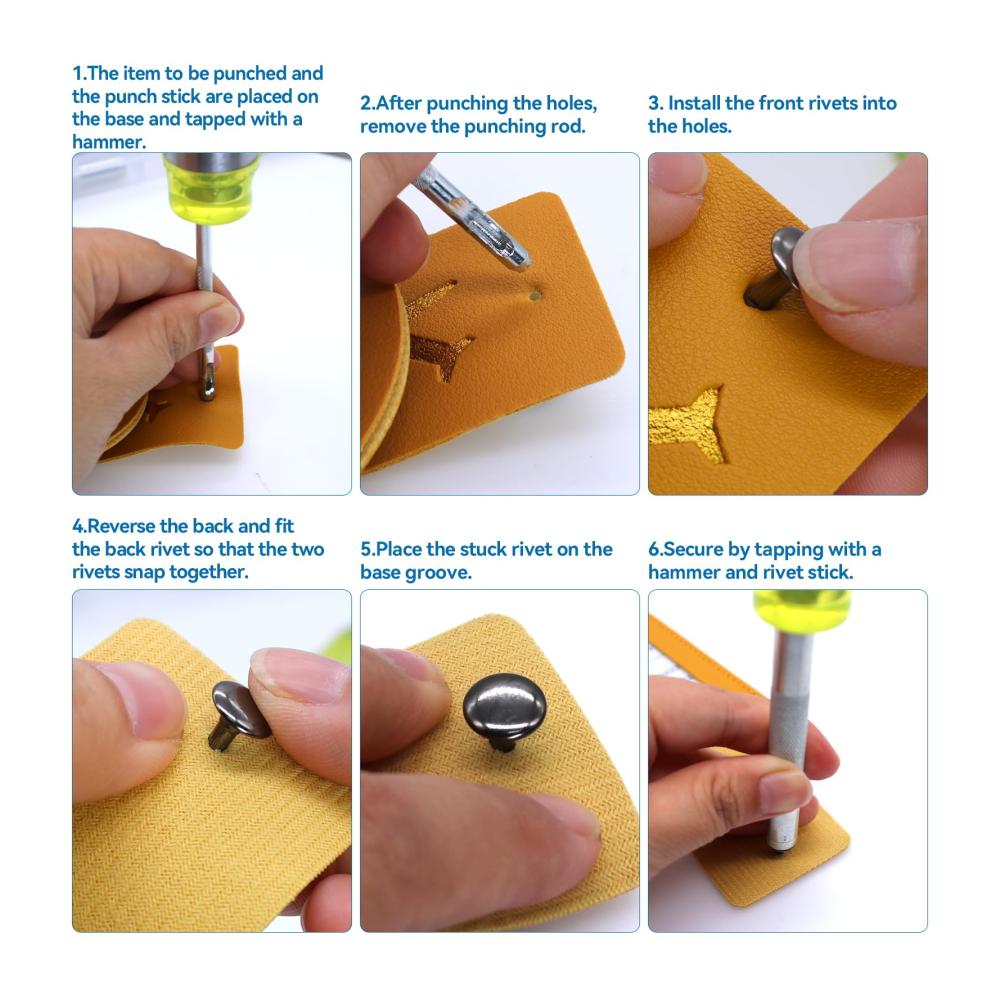 1.The item to be punched and the punch stick are placed on the base and tapped with a hammer.

2.After punching the holes, remove the punching rod.

3. Install the front rivets into the holes.

4.Reverse the back and fit the back rivet so that the two rivets snap together.

5.Place the stuck rivet on the base groove.

6.Secure by tapping with a hammer and rivet stick.