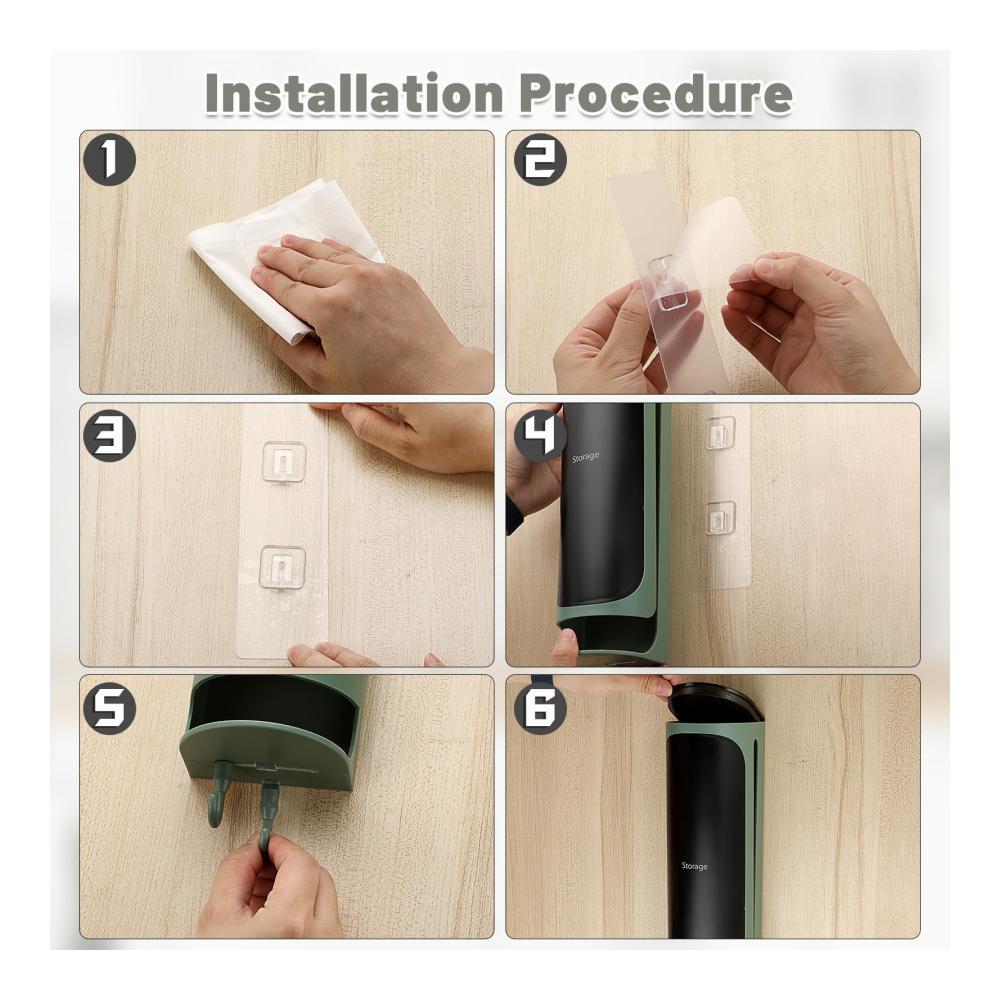 Installation Procedure

1

2

3

4

Storage

5

6

Storage