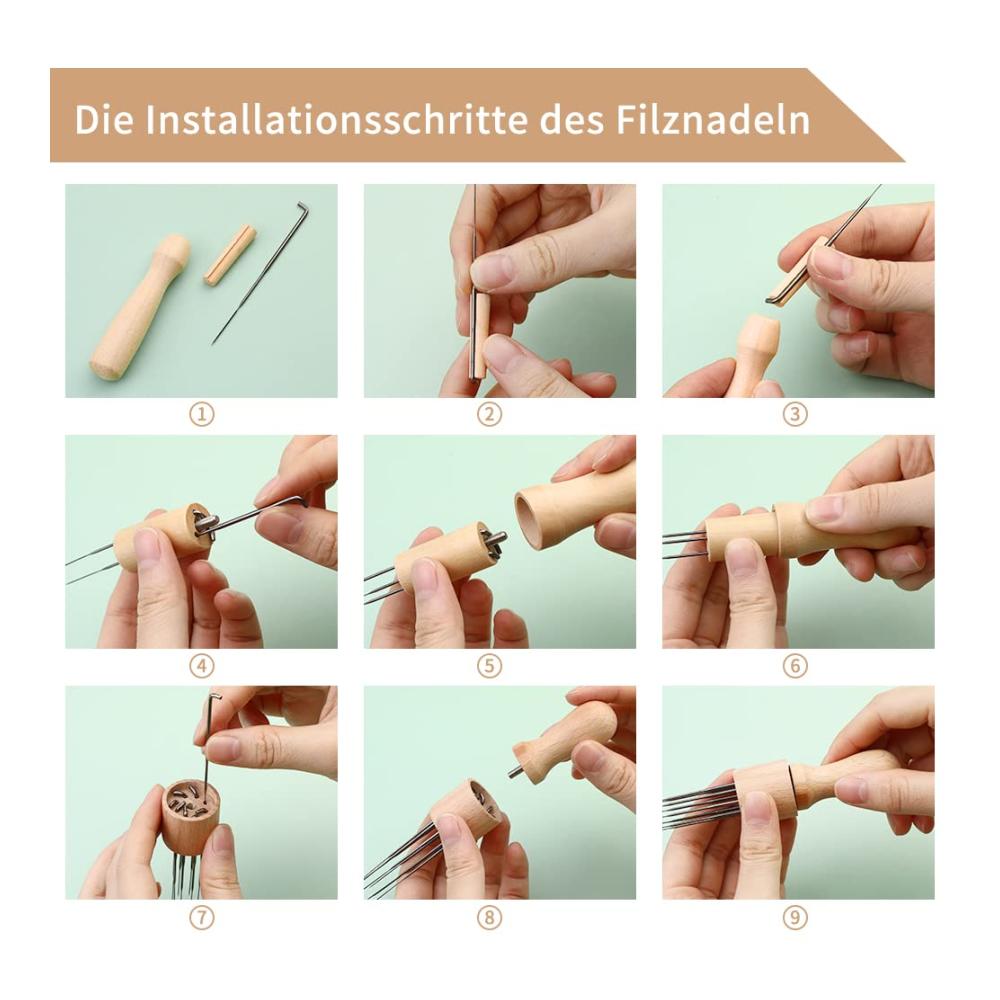 Die Installationsschritte des Filznadeln

①

②

③

④

⑤

⑥

⑦

⑧

⑨