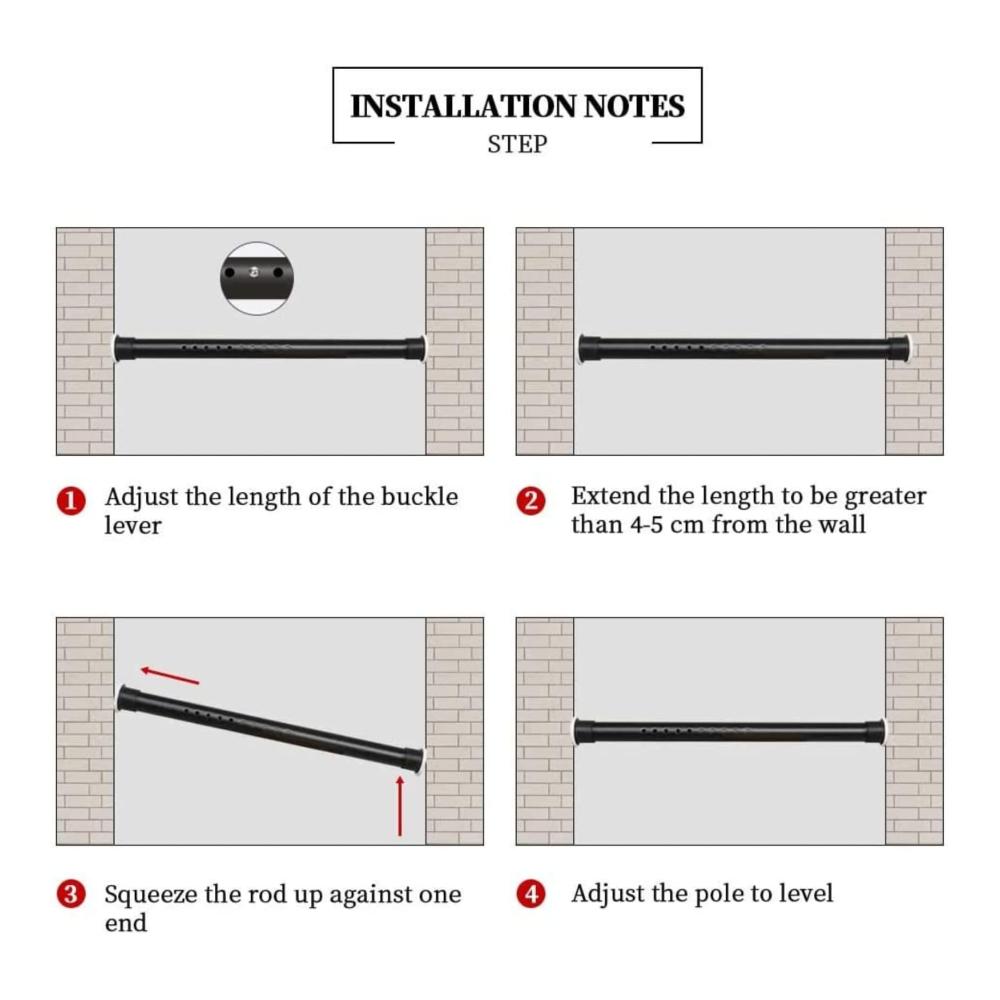 INSTALLATION NOTES
STEP

1 Adjust the length of the buckle lever

2 Extend the length to be greater than 4-5 cm from the wall

3 Squeeze the rod up against one end

4 Adjust the pole to level