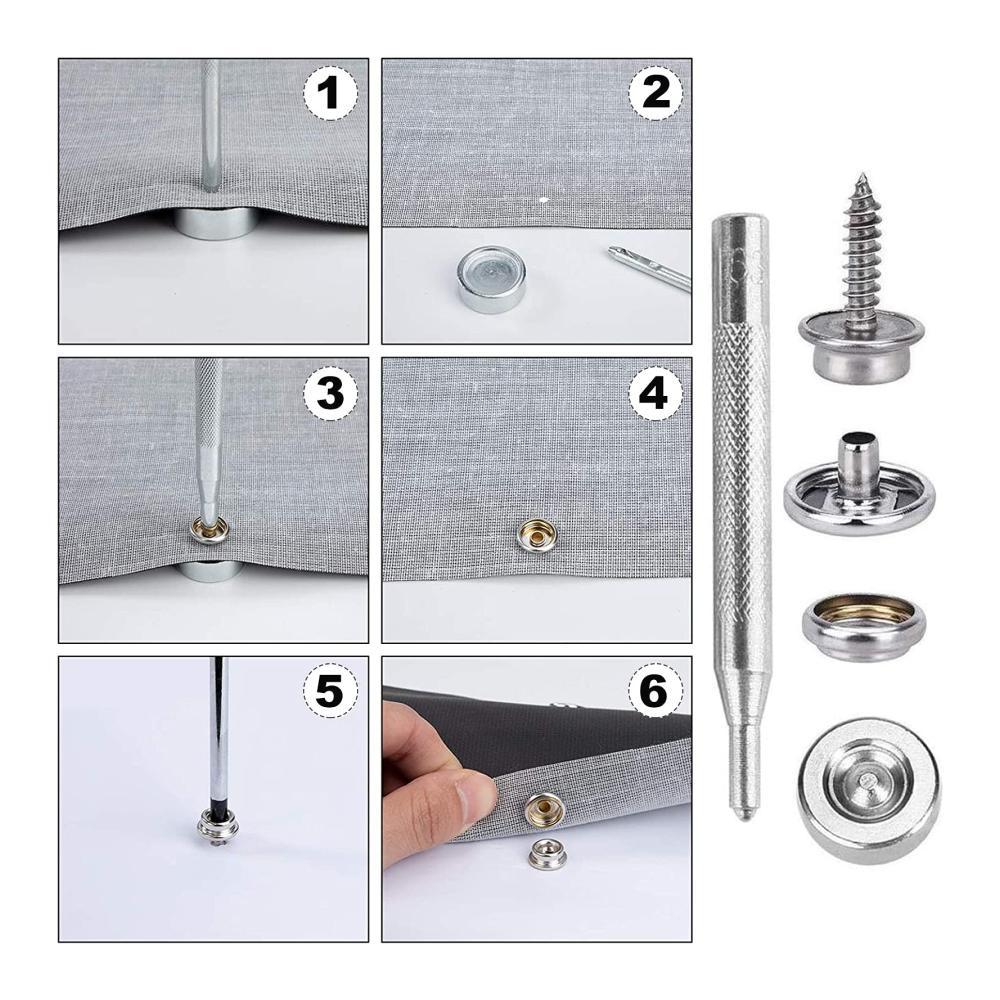 1

2

3

4

5

6