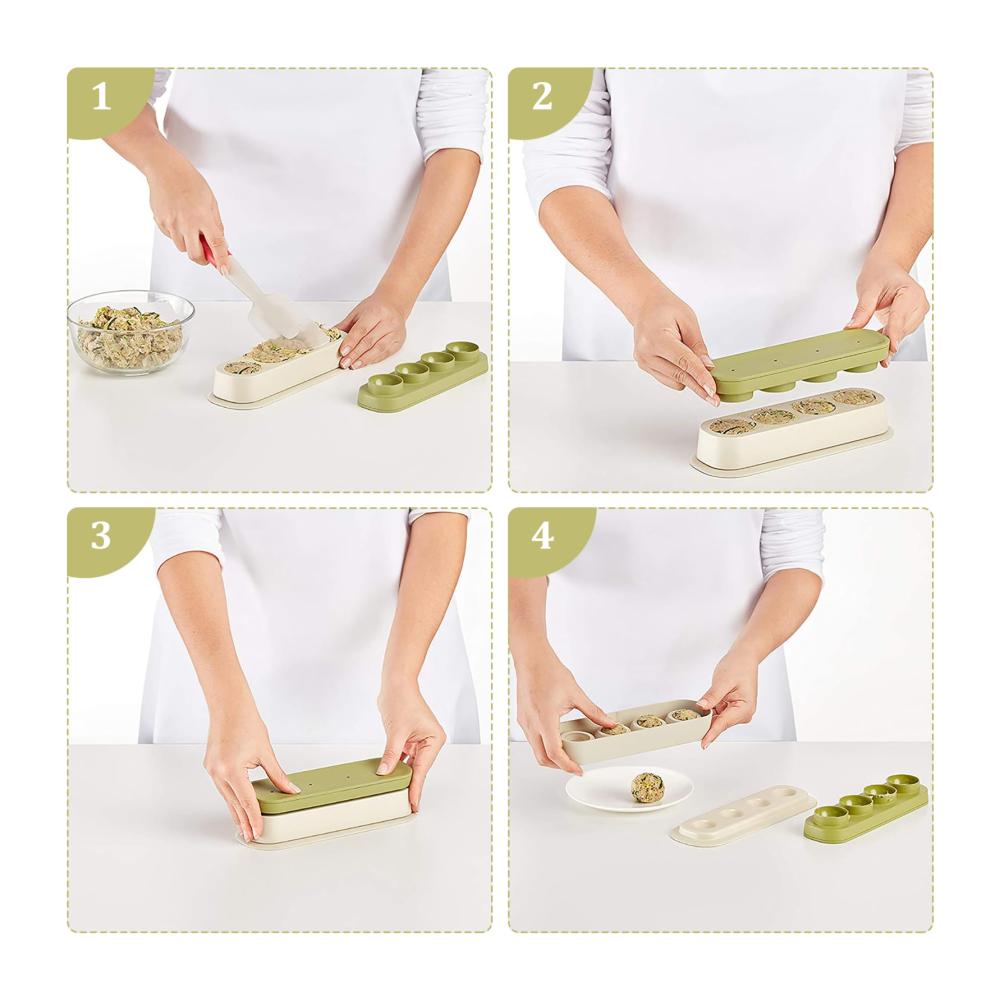 1

2

3

4