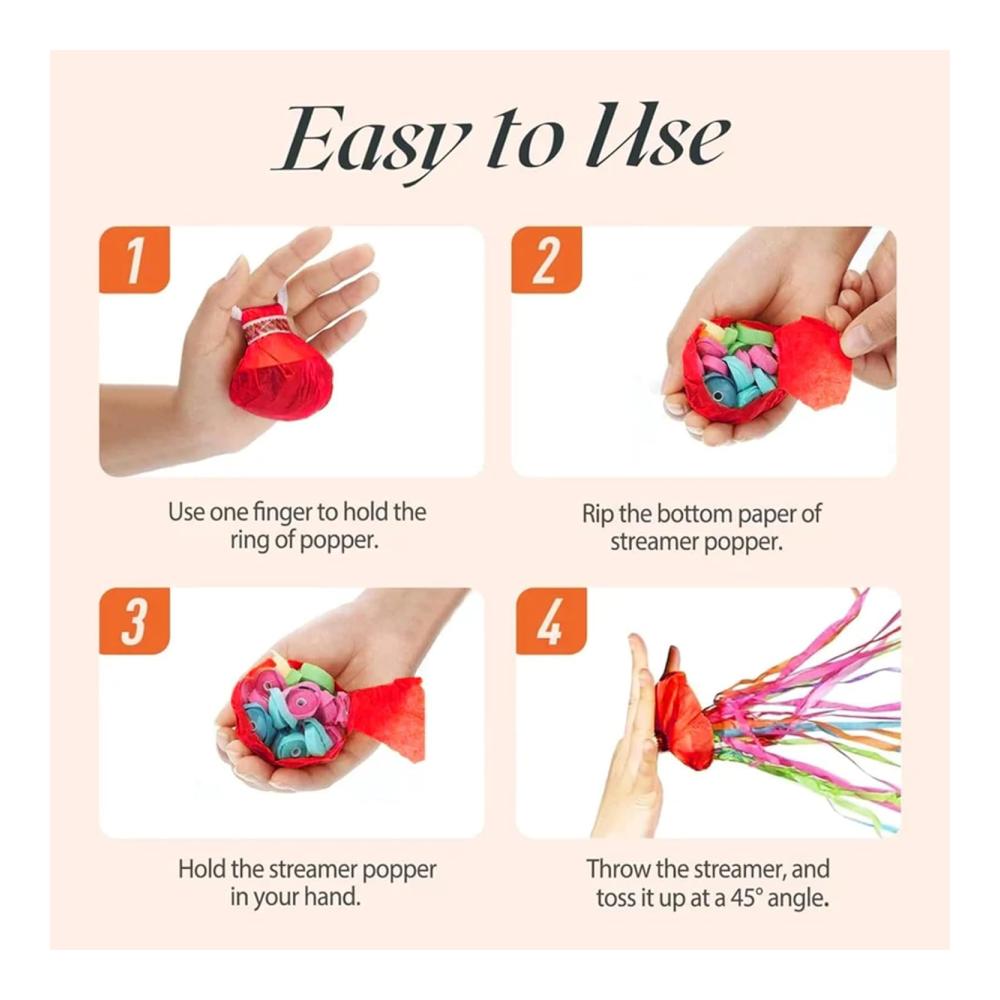 Easy to Use

1

Use one finger to hold the ring of popper.

2

Rip the bottom paper of streamer popper.

3

Hold the streamer popper in your hand.

4

Throw the streamer, and toss it up at a 45° angle.