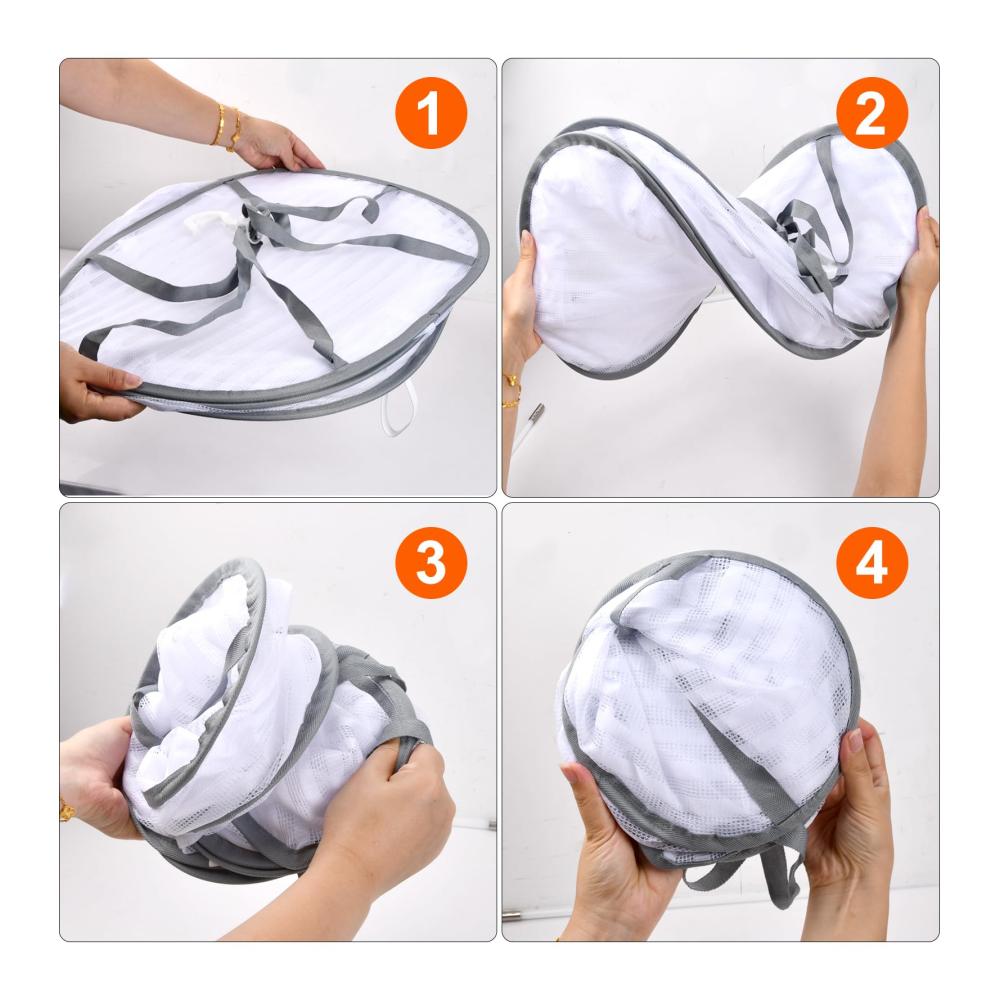 1

2

3

4