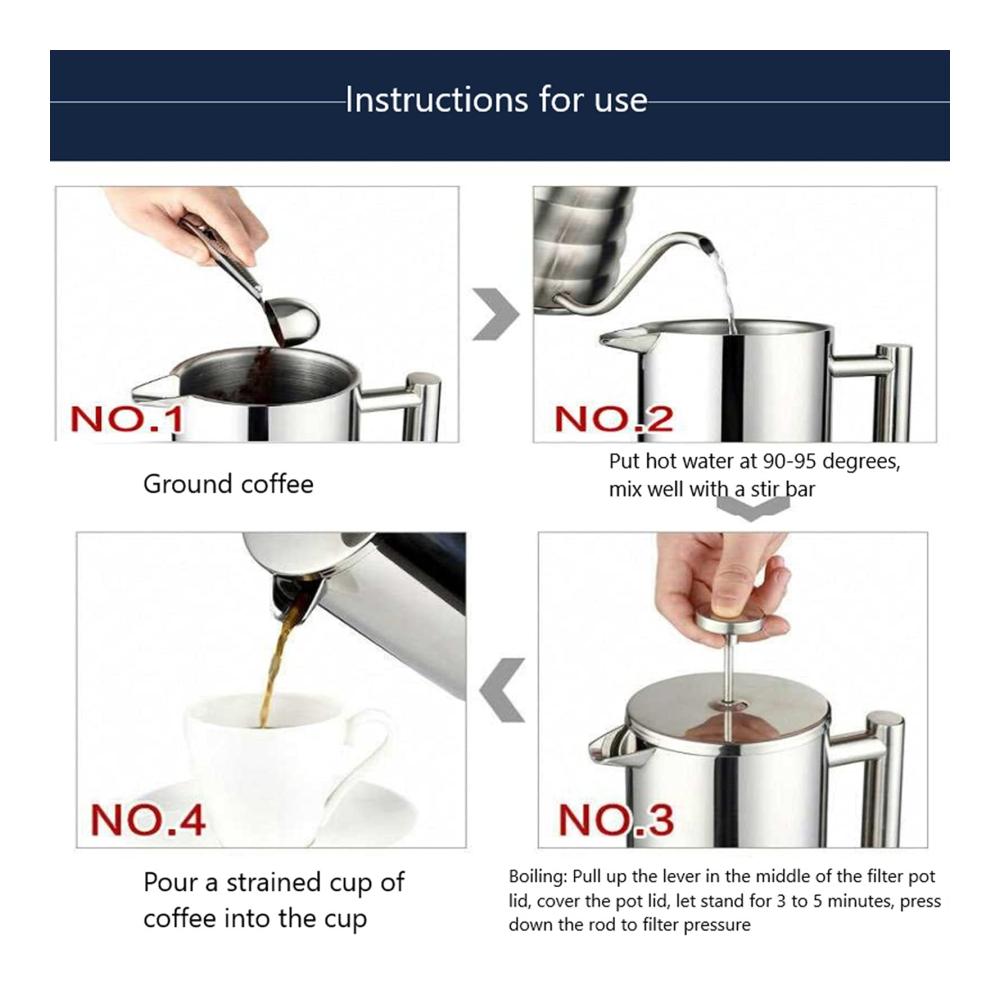 Instructions for use

NO.1

Ground coffee

NO.2

Put hot water at 90-95 degrees, mix well with a stir bar

NO.3

Boiling: Pull up the lever in the middle of the filter pot lid, cover the pot lid, let stand for 3 to 5 minutes, press down the rod to filter pressure

NO.4

Pour a strained cup of coffee into the cup