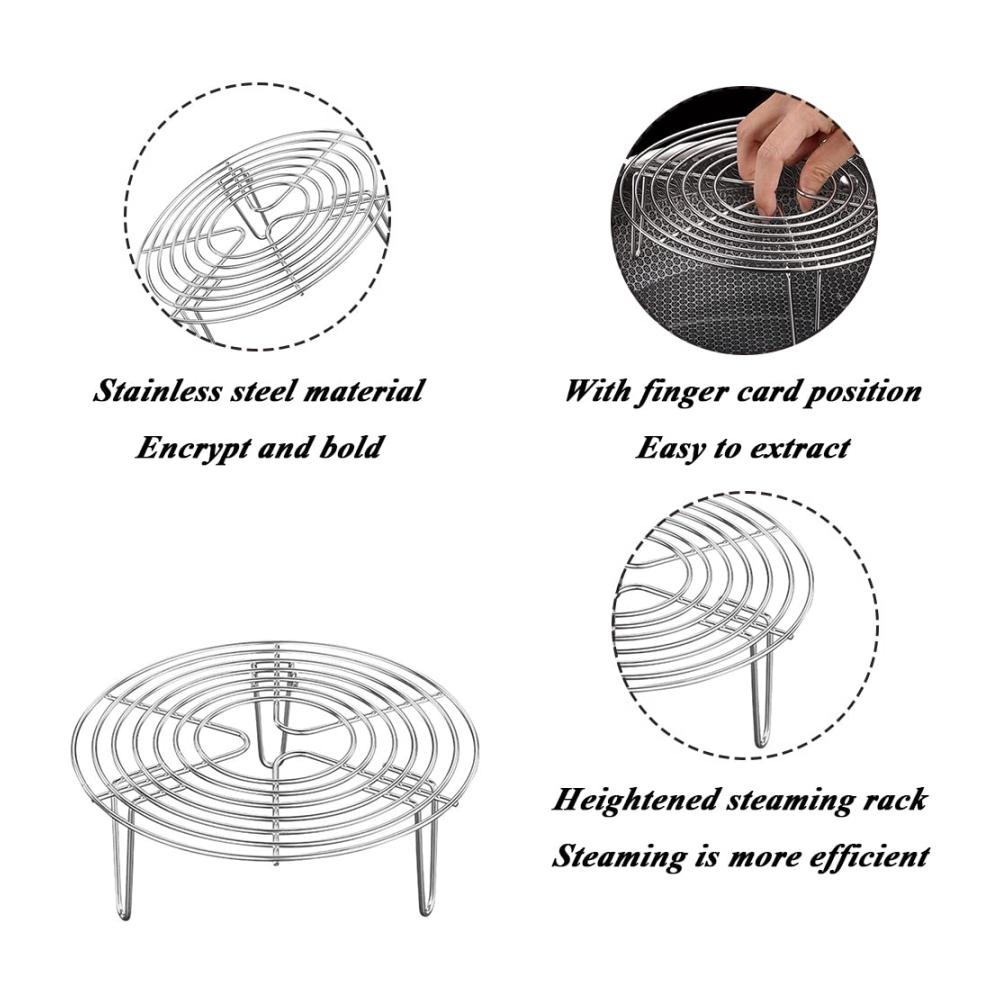 Stainless steel material
Encrypt and bold

With finger card position
Easy to extract

Heightened steaming rack
Steaming is more efficient